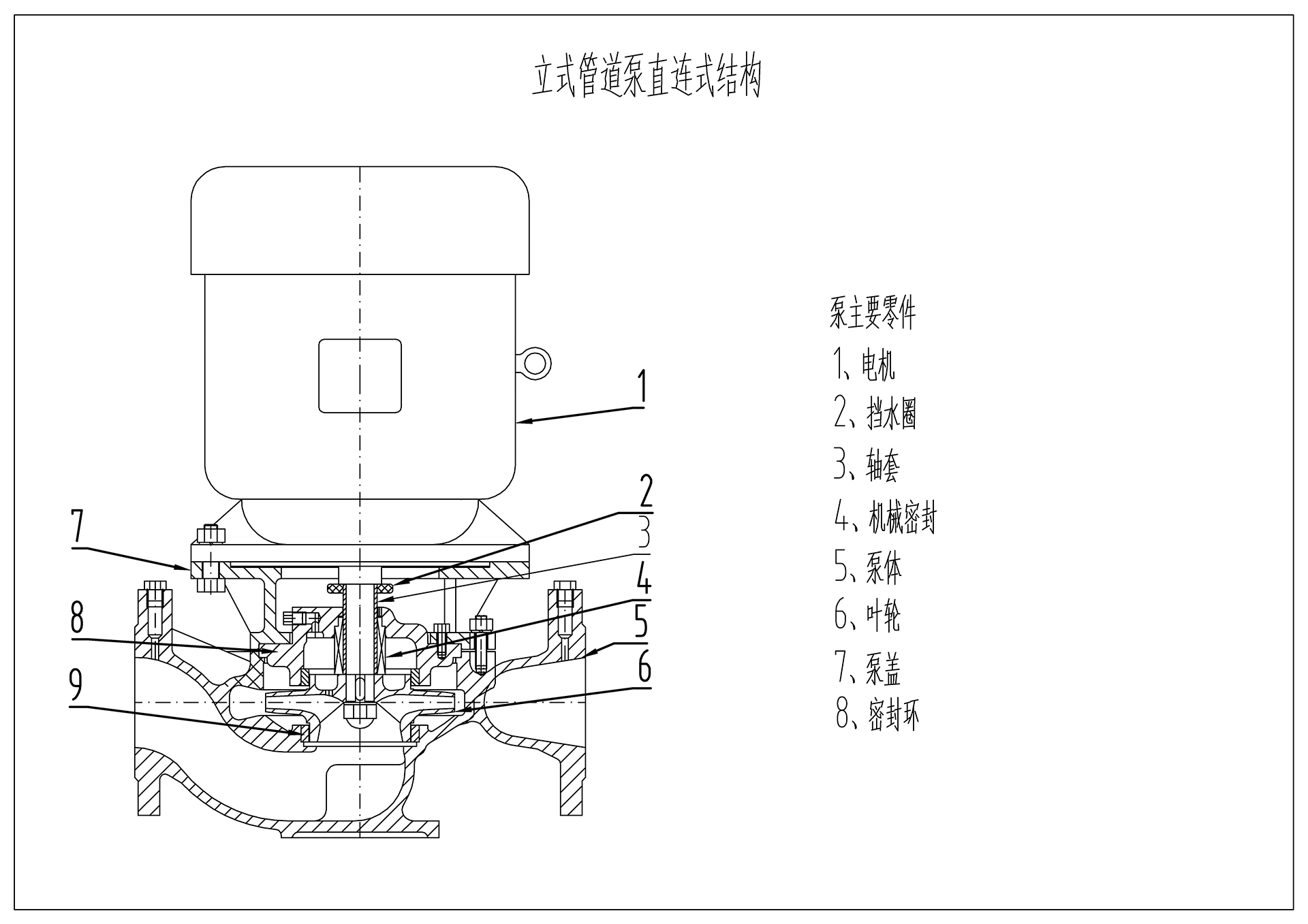 立式管道泵直连式结构

1
2
3
4
5
6
7
8
9

泵主要零件
1、电机
2、挡水圈
3、轴套
4、机械密封
5、泵体
6、叶轮
7、泵盖
8、密封环